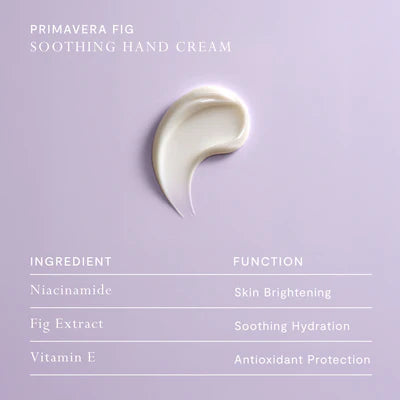 PRIMAVERA FIG
SOOTHING HAND CREAM

| INGREDIENT | FUNCTION |
|---|---|
| Niacinamide | Skin Brightening |
| Fig Extract | Soothing Hydration |
| Vitamin E | Antioxidant Protection |