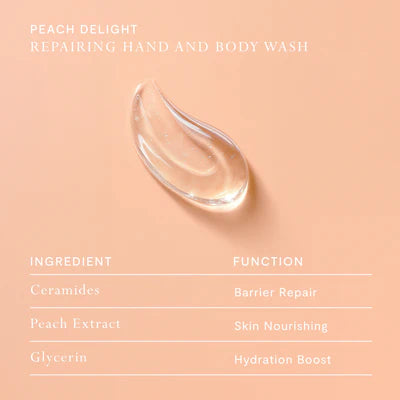 PEACH DELIGHT
REPAIRING HAND AND BODY WASH

| INGREDIENT | FUNCTION |
|---|---|
| Ceramides | Barrier Repair |
| Peach Extract | Skin Nourishing |
| Glycerin | Hydration Boost |